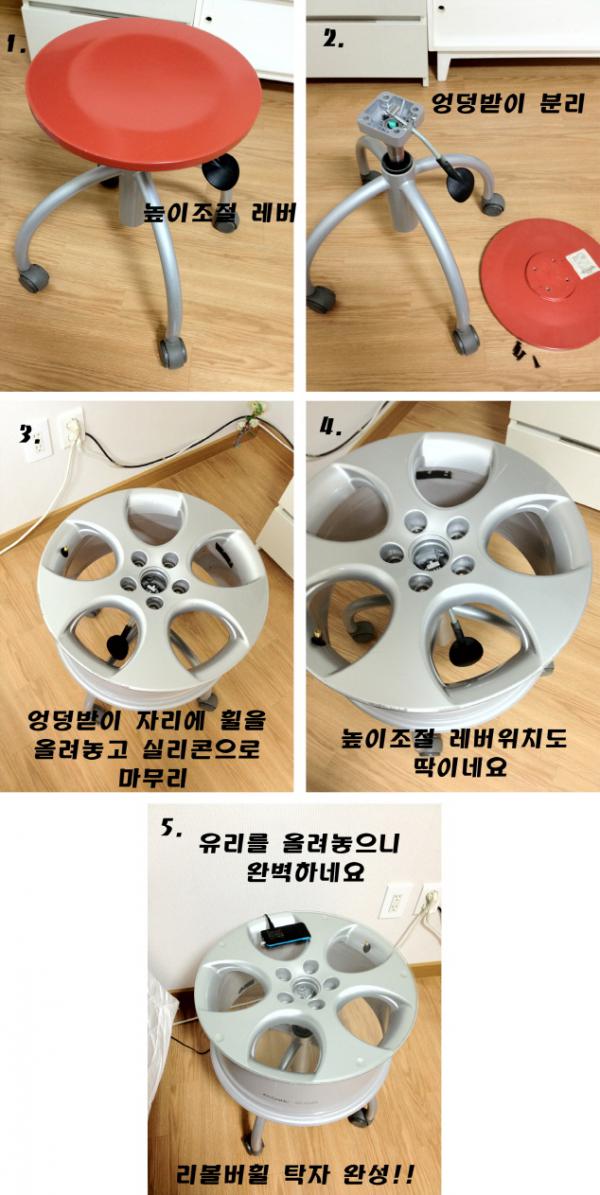 1.

높이조절 레버

2.

엉덩받이 분리

3.

엉덩받이 자리에 휠을 올려놓고 실리콘으로 마무리

4.

높이조절 레버위치도 딱이네요

5.

유리를 올려놓으니 완벽하네요

리볼버휠 탁자 완성!!